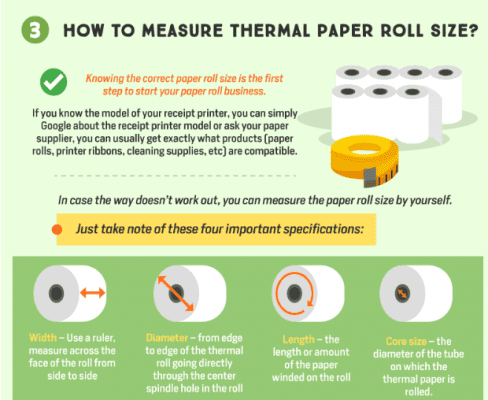 3 HOW TO MEASURE THERMAL PAPER ROLL SIZE?

Knowing the correct paper roll size is the first step to start your paper roll business.

If you know the model of your receipt printer, you can simply Google about the receipt printer model or ask your paper supplier, you can usually get exactly what products (paper rolls, printer ribbons, cleaning supplies, etc) are compatible.

In case the way doesn't work out, you can measure the paper roll size by yourself.

Just take note of these four important specifications:

Width – Use a ruler, measure across the face of the roll from side to side

Diameter – from edge to edge of the thermal roll going directly through the center spindle hole in the roll

Length – the length or amount of the paper winded on the roll

Core size – the diameter of the tube on which the thermal paper is rolled.